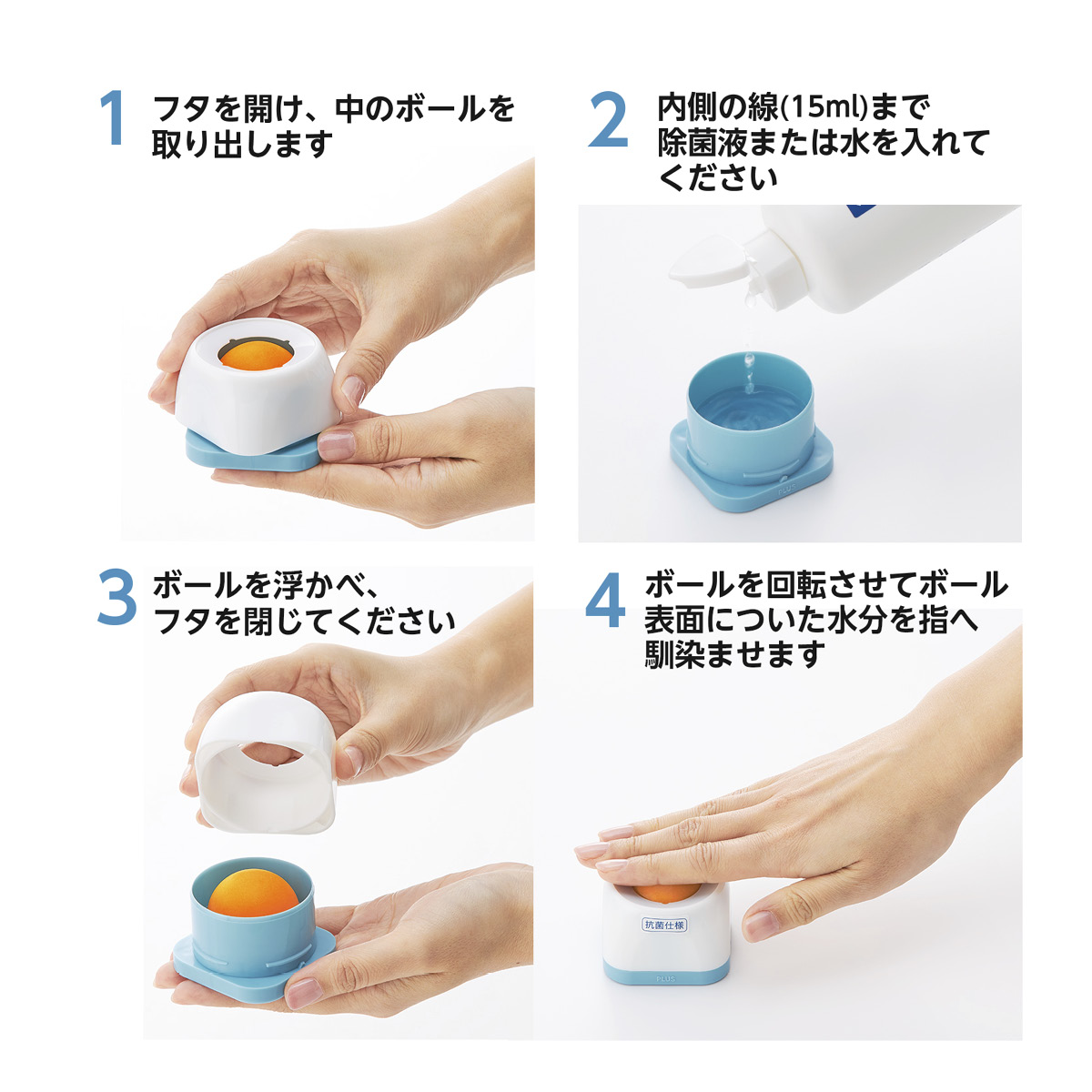 1 フタを開け、中のボールを取り出します

2 内側の線(15ml)まで除菌液または水を入れてください

PLUS

3 ボールを浮かべ、フタを閉じてください

4 ボールを回転させてボール表面についた水分を指へ馴染ませます

抗菌仕様

PLUS